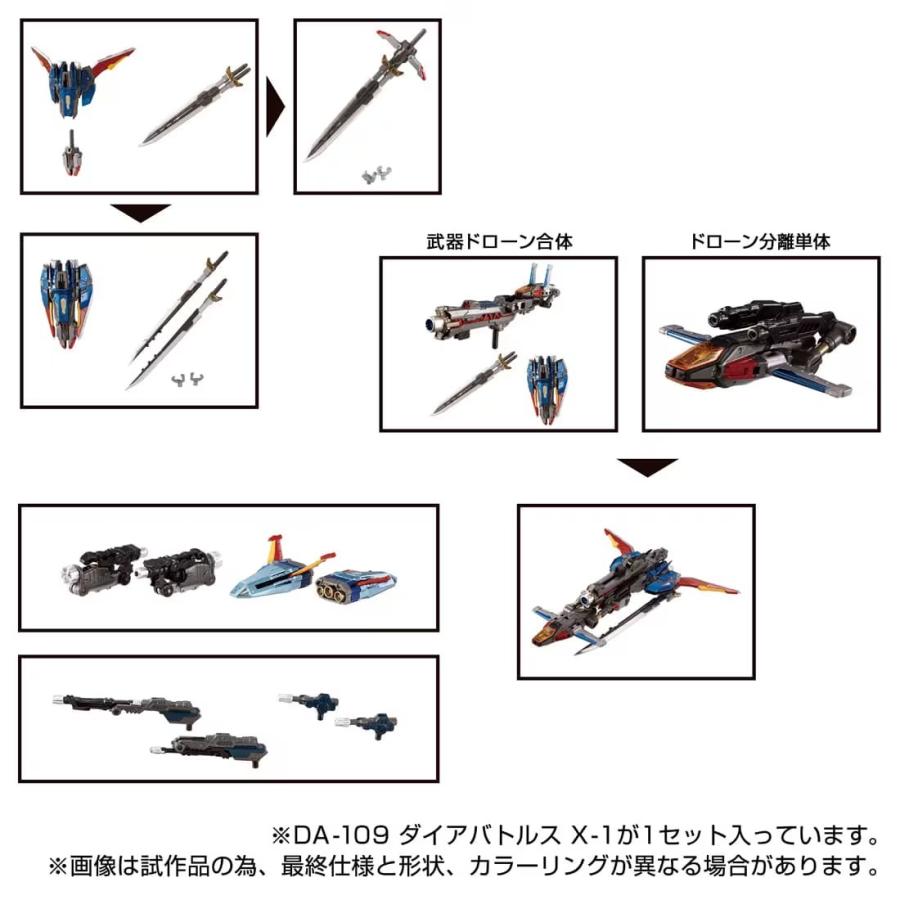 武器ドローン合体

ドローン分離単体

※DA-109 ダイアバトルス X-1が1セット入っています。
※画像は試作品の為、最終仕様と形状、カラーリングが異なる場合があります。