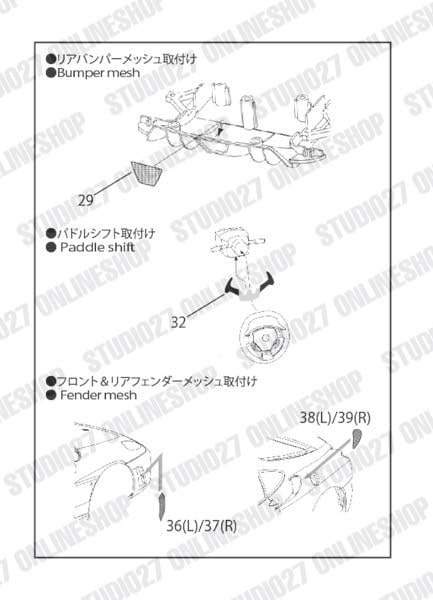 ●リアバンパーメッシュ取付け
●Bumper mesh

29

●パドルシフト取付け
● Paddle shift

32

●フロント＆リアフェンダーメッシュ取付け
● Fender mesh

38(L)/39(R)

36(L)/37(R)

STUDIO27 ONLINESHOP