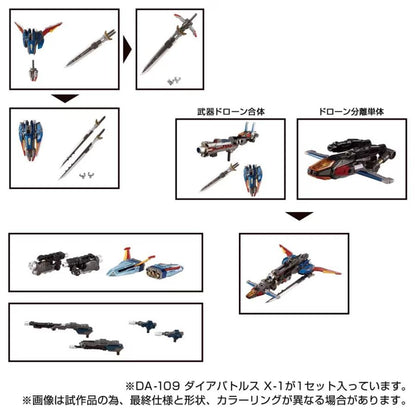 武器ドローン合体

ドローン分離単体

※DA-109 ダイアバトルス X-1が1セット入っています。
※画像は試作品の為、最終仕様と形状、カラーリングが異なる場合があります。